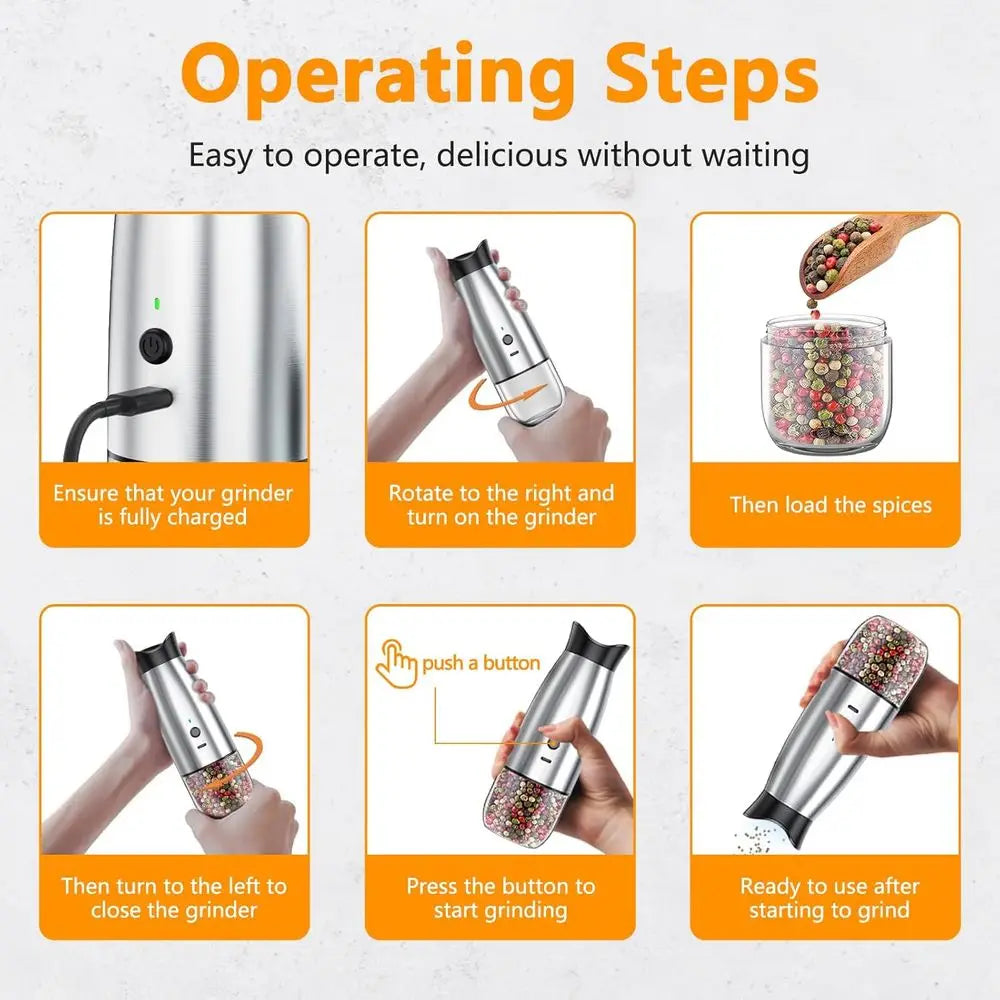 Operating Steps

Easy to operate, delicious without waiting

Ensure that your grinder is fully charged

Rotate to the right and turn on the grinder

Then load the spices

Then turn to the left to close the grinder

push a button

Press the button to start grinding

Ready to use after starting to grind