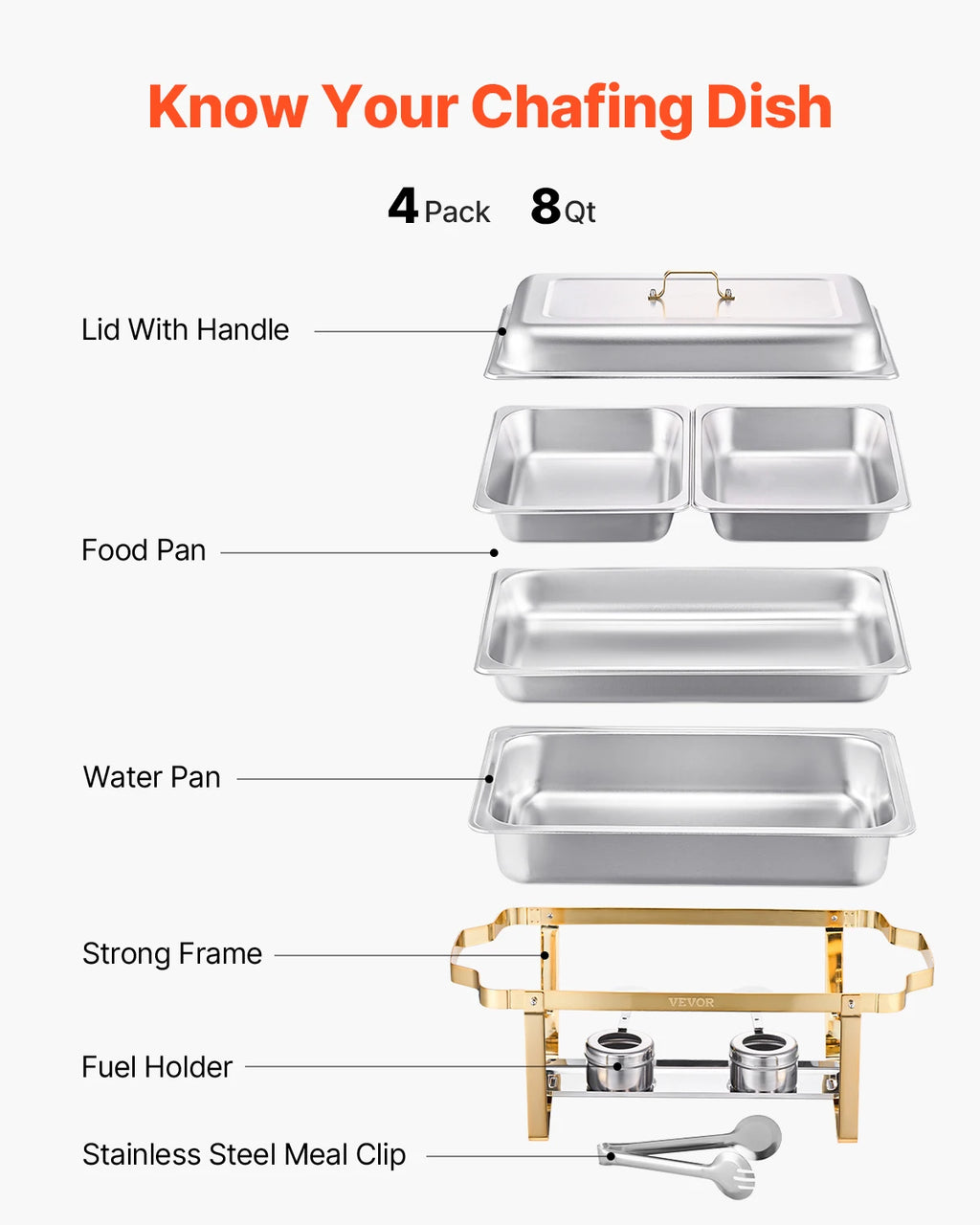 Know Your Chafing Dish

4 Pack 8 Qt

Lid With Handle

Food Pan

Water Pan

Strong Frame

VEVOR

Fuel Holder

Stainless Steel Meal Clip